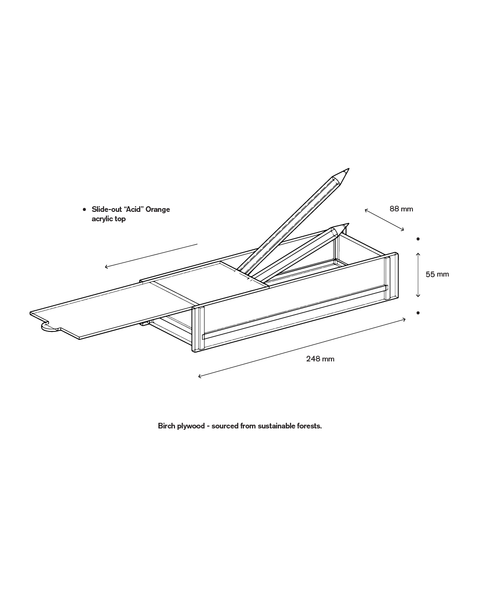 • Slide-out "Acid" Orange acrylic top

88 mm

55 mm

248 mm

Birch plywood - sourced from sustainable forests.